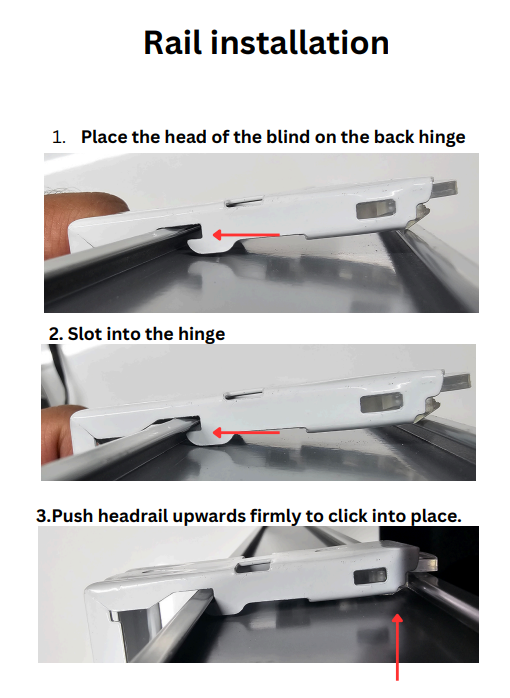 Rail installation

1. Place the head of the blind on the back hinge

2. Slot into the hinge

3.Push headrail upwards firmly to click into place.