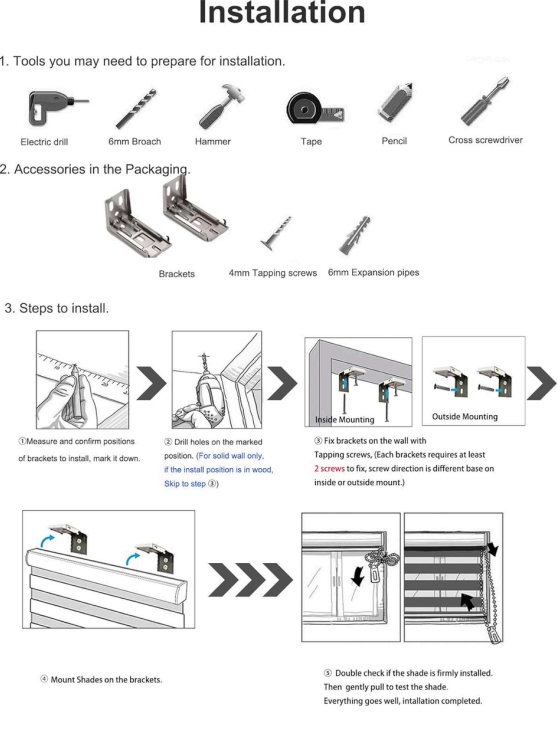 Installation

1. Tools you may need to prepare for installation.

Electric drill
6mm Broach
Hammer
Tape
Pencil
Cross screwdriver

2. Accessories in the Packaging.

Brackets
4mm Tapping screws
6mm Expansion pipes

3. Steps to install.

Inside Mounting
Outside Mounting

①Measure and confirm positions of brackets to install, mark it down.

② Drill holes on the marked position. (For solid wall only, if the install position is in wood, Skip to step ③)

③ Fix brackets on the wall with Tapping screws, (Each brackets requires at least 2 screws to fix, screw direction is different base on inside or outside mount.)

④ Mount Shades on the brackets.

⑤ Double check if the shade is firmly installed. Then gently pull to test the shade. Everything goes well, intallation completed.